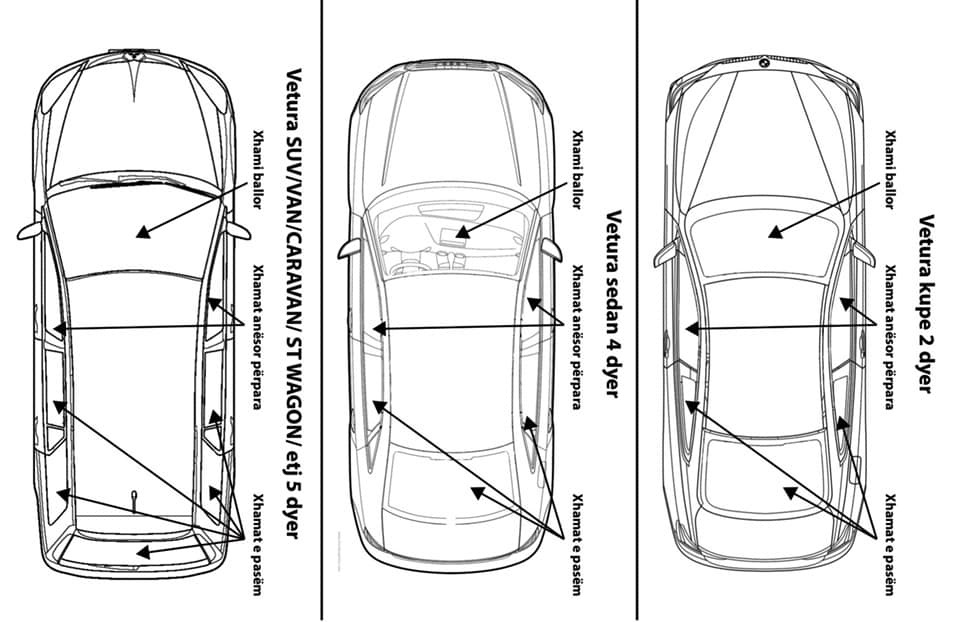 Vetura SUV/VAN/CARAVAN/ ST WAGON/ etj 5 dyer

Xhami ballor

Xhamat anësor përpara

Xhamat e pasëm

Vetura sedan 4 dyer

Xhami ballor

Xhamat anësor përpara

Xhamat e pasëm

Vetura kupe 2 dyer

Xhami ballor

Xhamat anësor përpara

Xhamat e pasëm